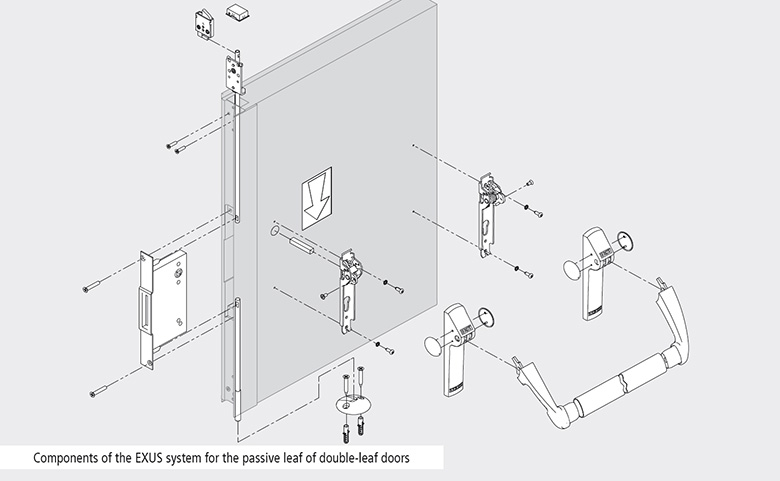 Components of the EXUS system for the passive leaf of double-leaf doors