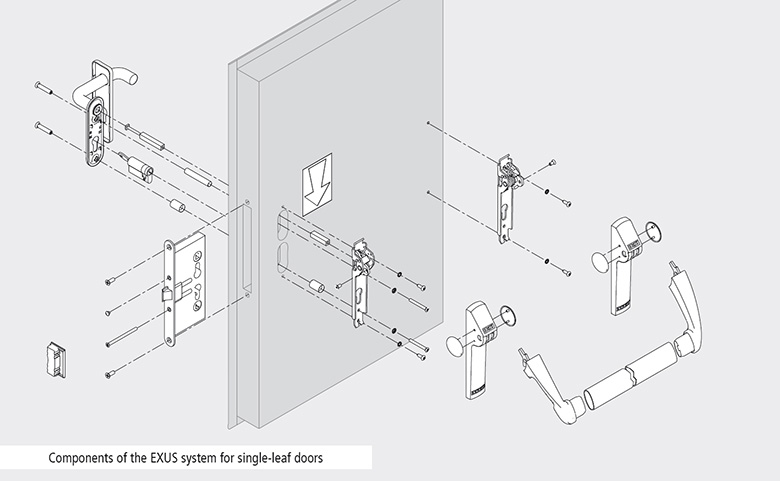 Components of the EXUS system for single-leaf doors